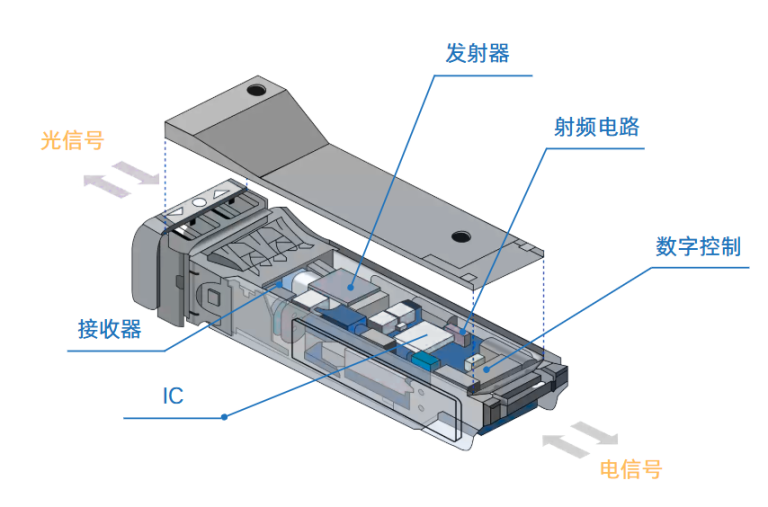 发射器

射频电路

光信号

数字控制

接收器

IC

电信号