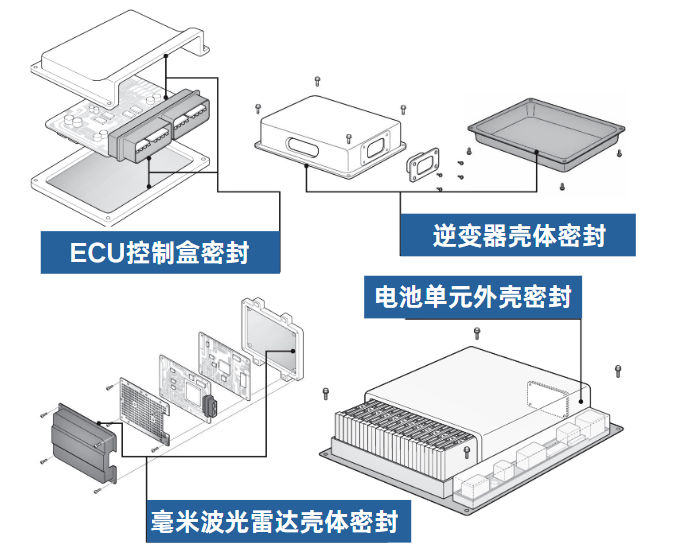 ECU控制盒密封

逆变器壳体密封

电池单元外壳密封

毫米波光雷达壳体密封